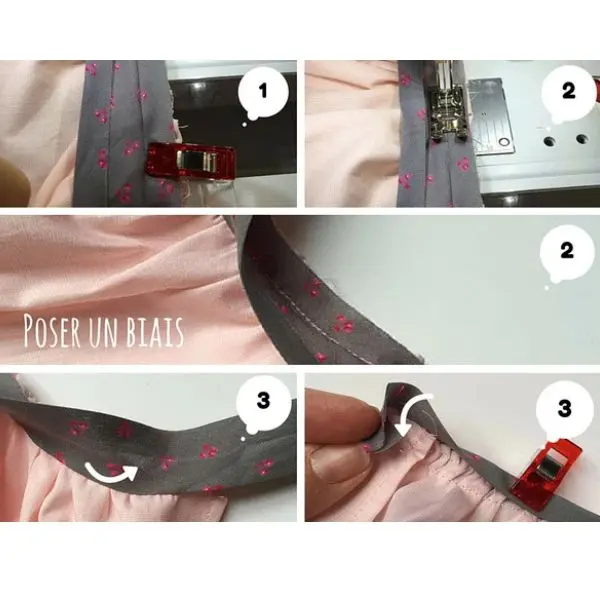 1

2

2

POSER UN BIAIS

3

3